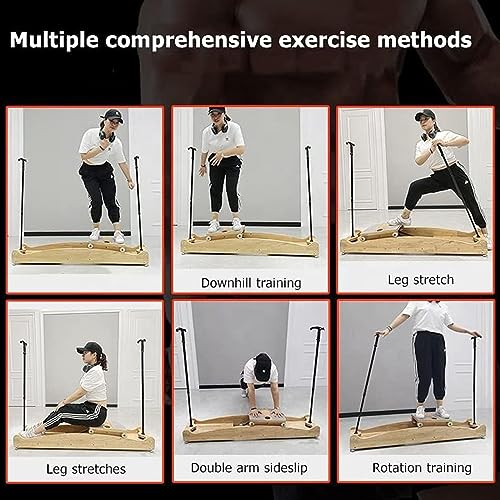 Multiple comprehensive exercise methods

Downhill training

Leg stretch

Leg stretches

Double arm sideslip

Rotation training