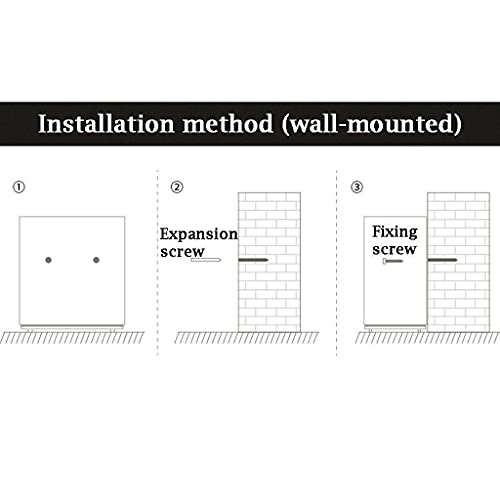 Installation method (wall-mounted)

①

②

Expansion screw

③

Fixing screw