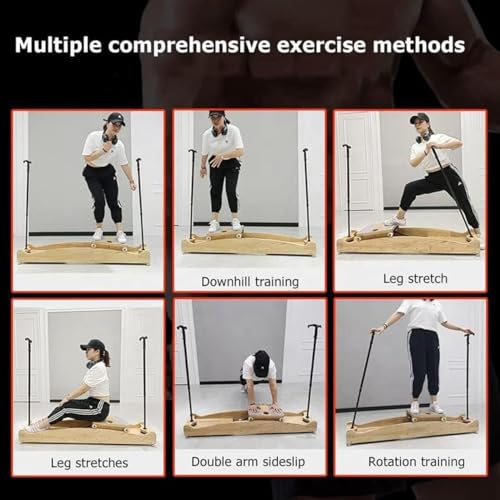 Multiple comprehensive exercise methods

Downhill training

Leg stretch

Leg stretches

Double arm sideslip

Rotation training